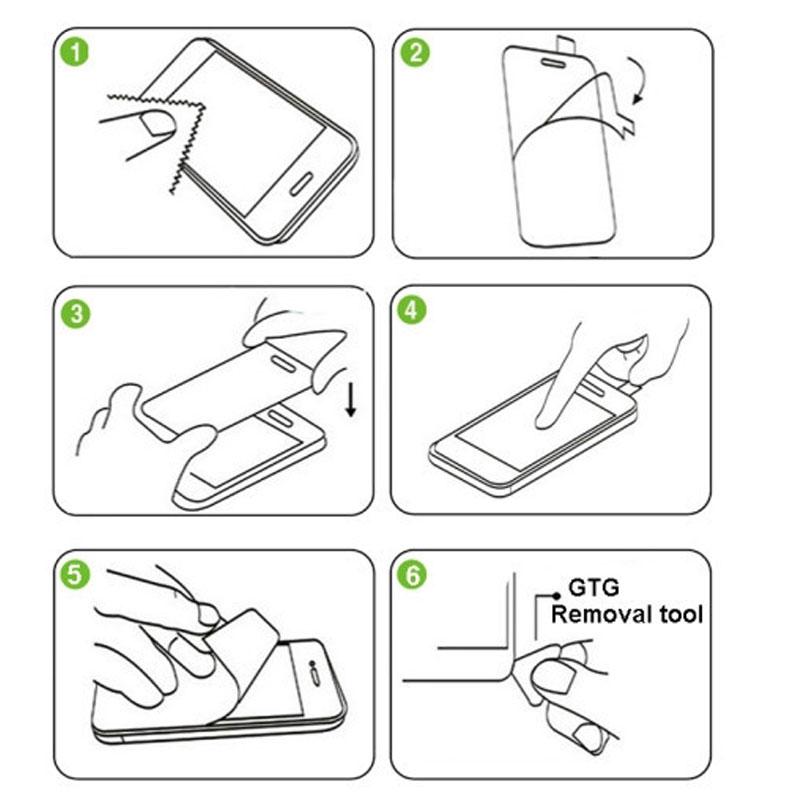 1

2

3

4

5

6

GTG
Removal tool